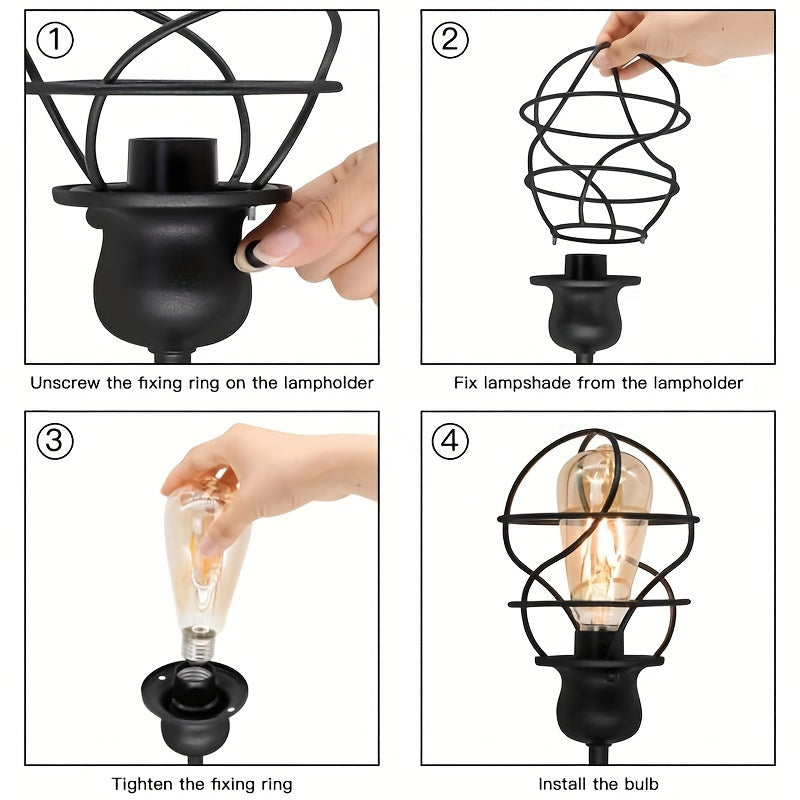 ①

Unscrew the fixing ring on the lampholder

②

Fix lampshade from the lampholder

③

Tighten the fixing ring

④

Install the bulb